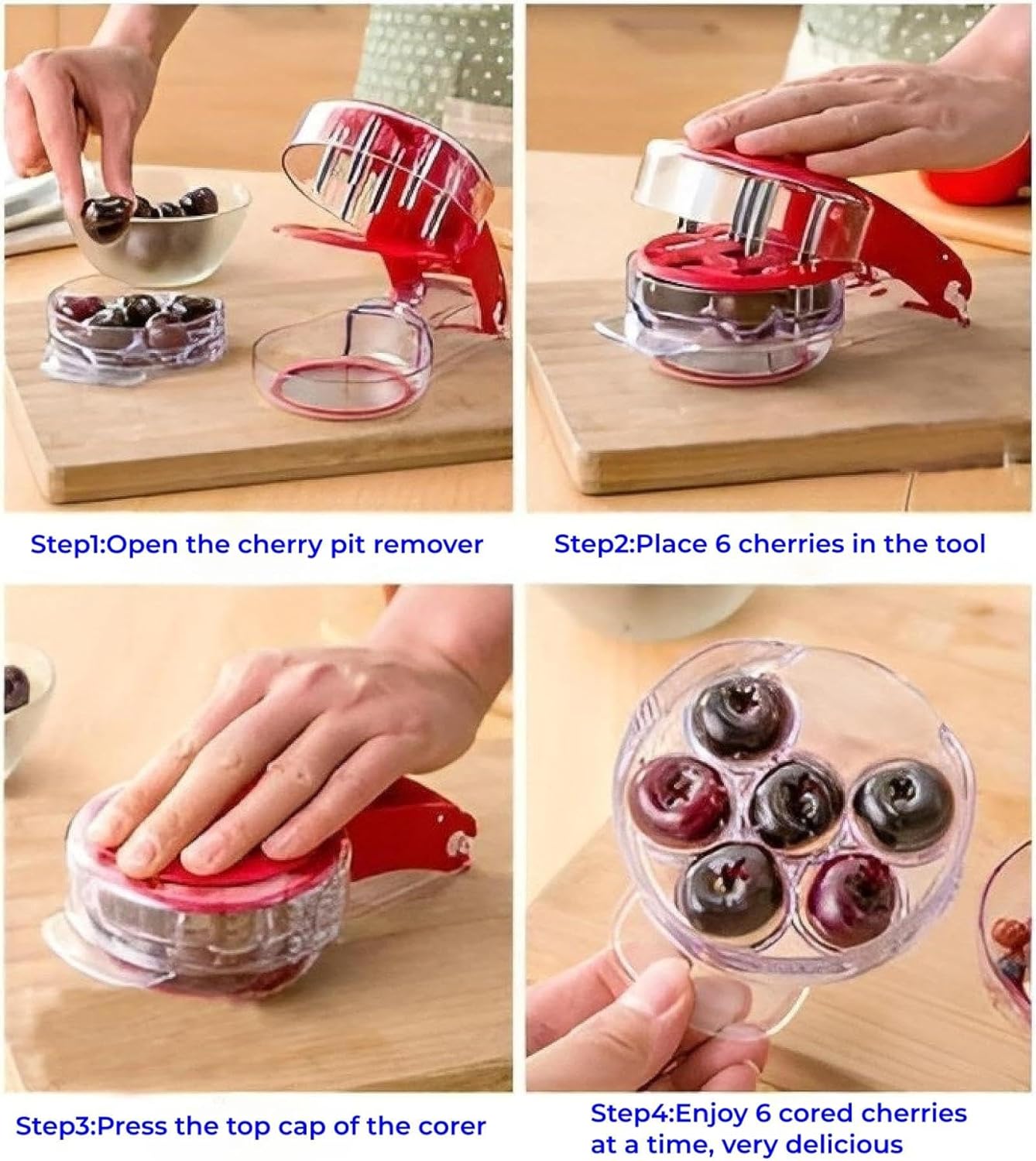 Step1:Open the cherry pit remover

Step2:Place 6 cherries in the tool

Step3:Press the top cap of the corer

Step4:Enjoy 6 cored cherries at a time, very delicious