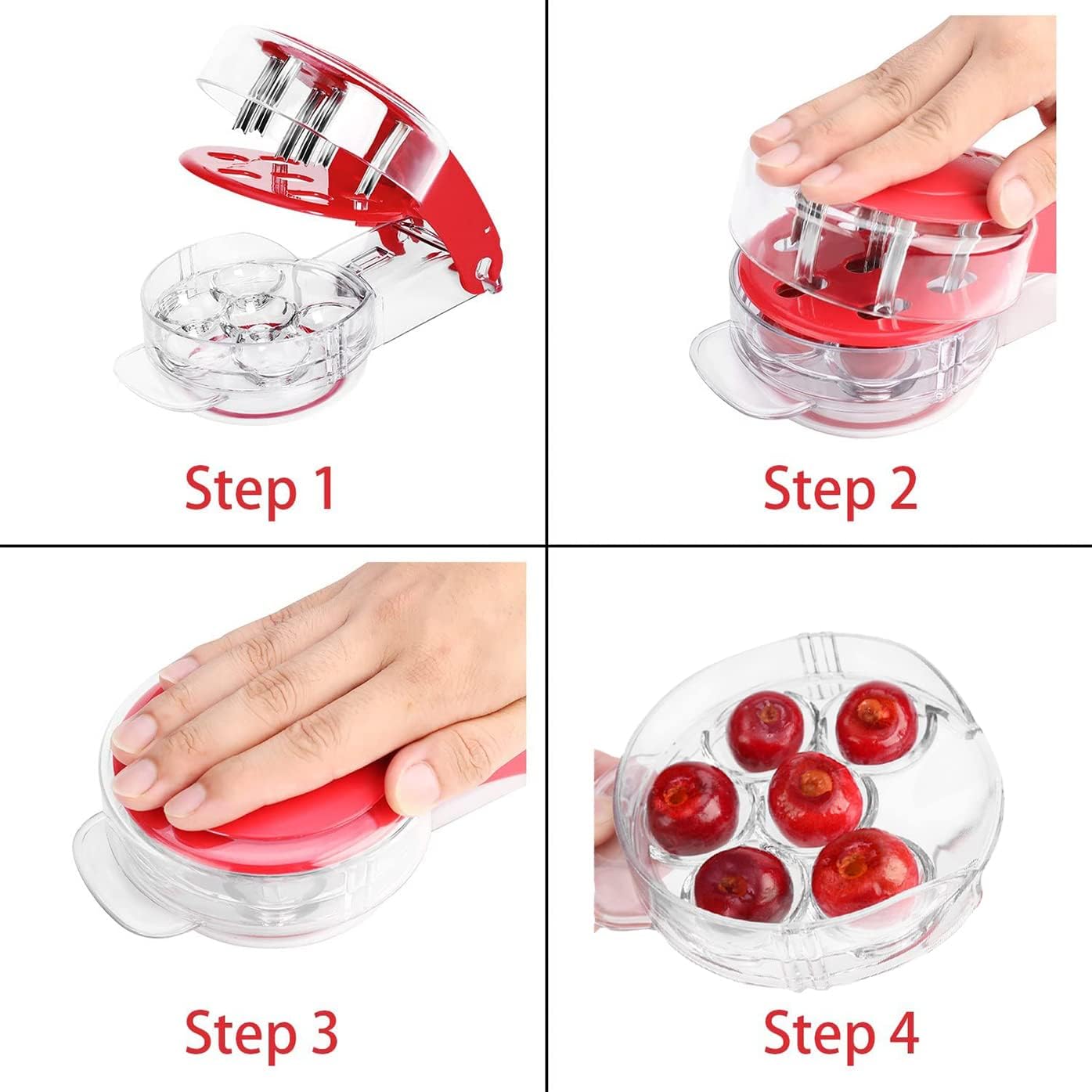 Step 1

Step 2

Step 3

Step 4